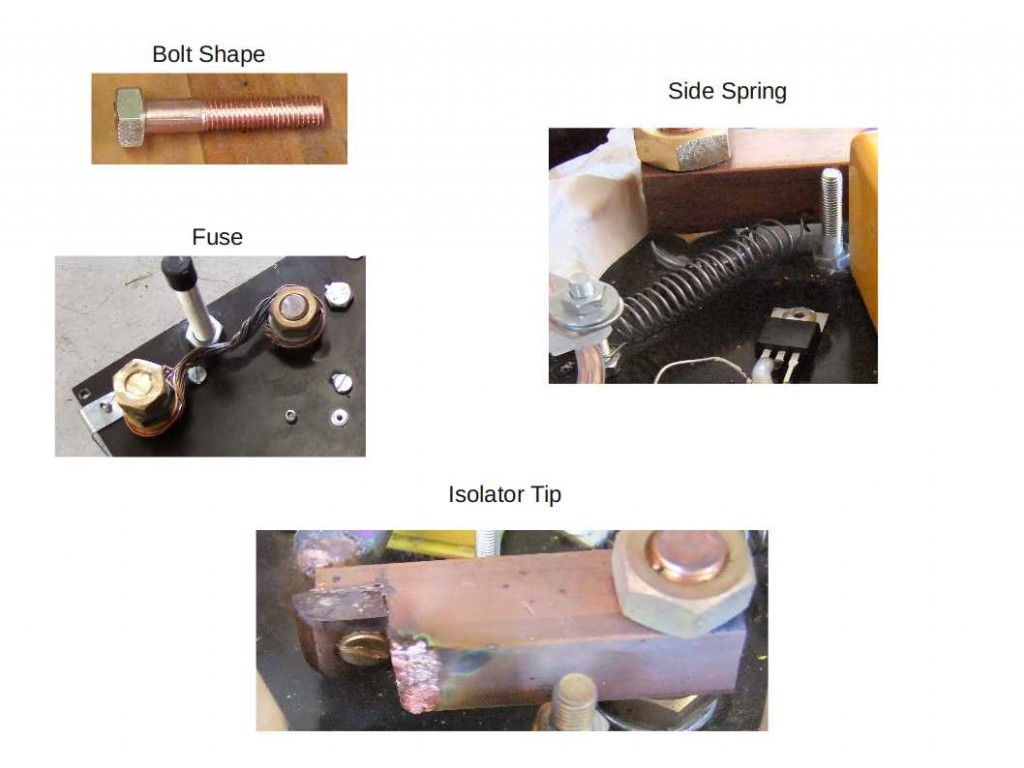 Bolt Shape

Side Spring

Fuse

Isolator Tip