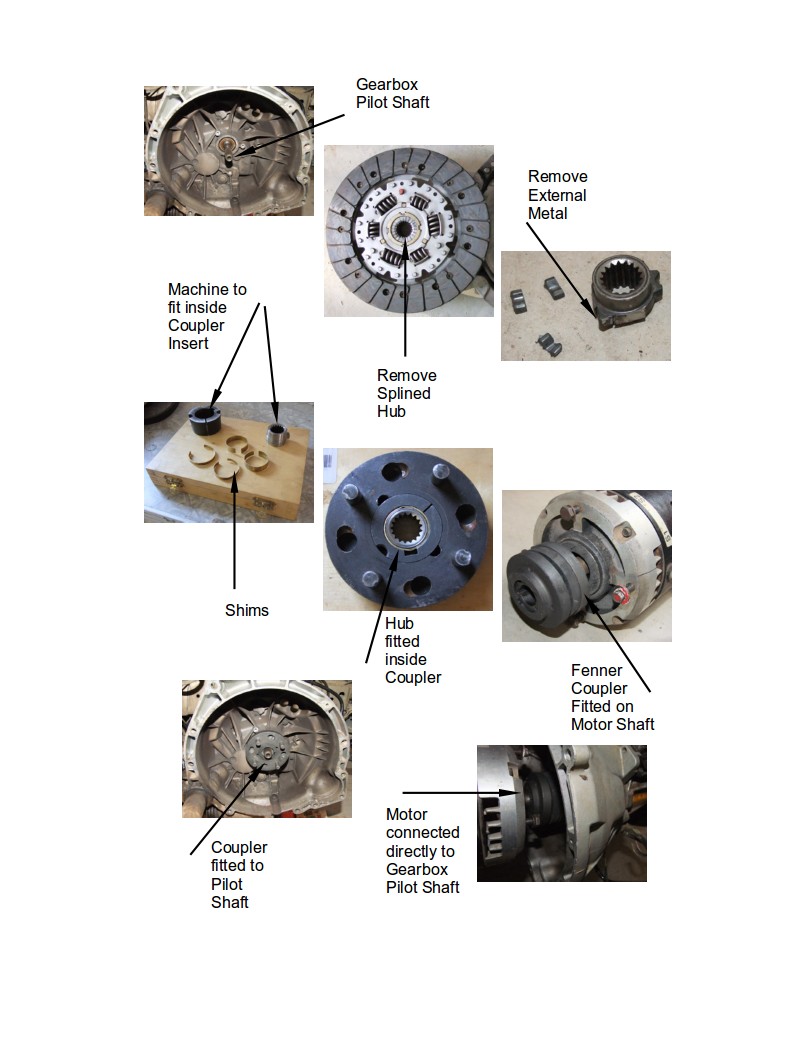 Gearbox Pilot Shaft

Remove External Metal

Machine to fit inside Coupler Insert

Remove Splined Hub

Shims

Hub fitted inside Coupler

Fenner Coupler Fitted on Motor Shaft

Coupler fitted to Pilot Shaft

Motor connected directly to Gearbox Pilot Shaft