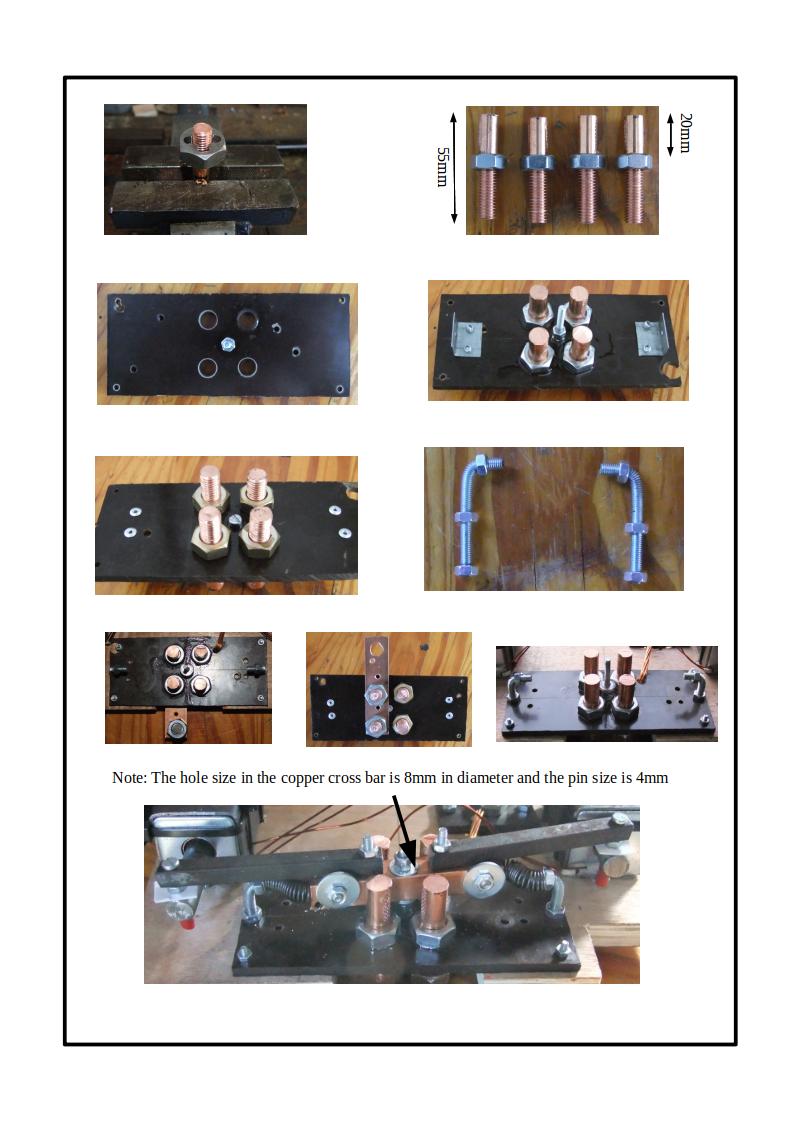 55mm

20mm

Note: The hole size in the copper cross bar is 8mm in diameter and the pin size is 4mm