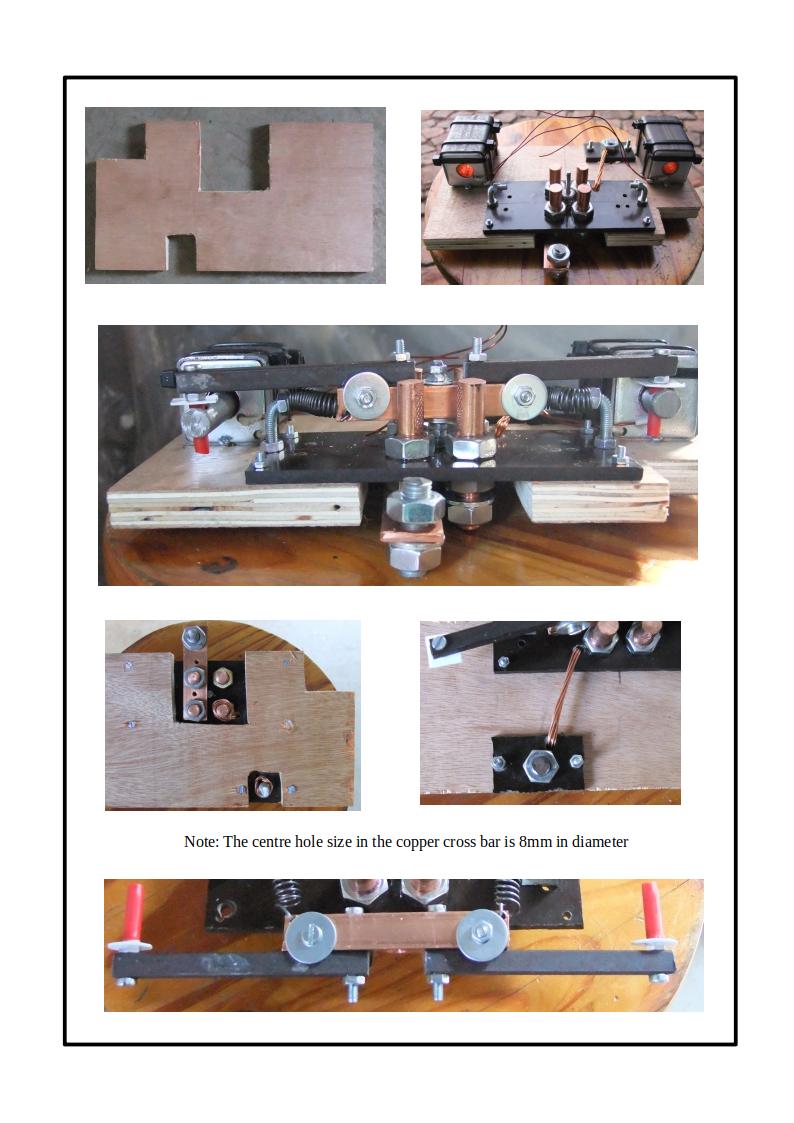 Note: The centre hole size in the copper cross bar is 8mm in diameter